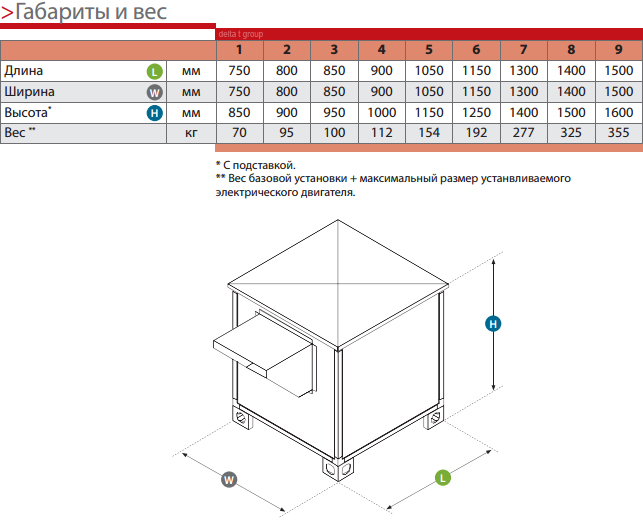 >Габариты и вес

delta t group

| | | | 1 | 2 | 3 | 4 | 5 | 6 | 7 | 8 | 9 |
|---|---|---|---|---|---|---|---|---|---|---|---|
| Длина | L | мм | 750 | 800 | 850 | 900 | 1050 | 1150 | 1300 | 1400 | 1500 |
| Ширина | W | мм | 750 | 800 | 850 | 900 | 1050 | 1150 | 1300 | 1400 | 1500 |
| Высота* | H | мм | 850 | 900 | 950 | 1000 | 1150 | 1250 | 1400 | 1500 | 1600 |
| Вес ** | | кг | 70 | 95 | 100 | 112 | 154 | 192 | 277 | 325 | 355 |

* С подставкой.
** Вес базовой установки + максимальный размер устанвливаемого электрического двигателя.

H

W

L